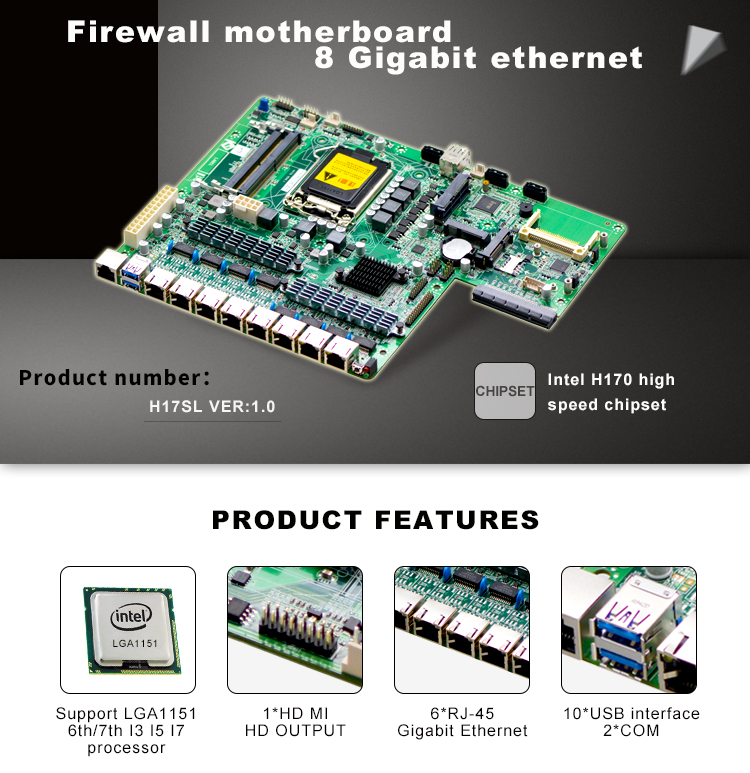 Firewall motherboard
8 Gigabit ethernet

Product number:
H17SL VER:1.0

CHIPSET

Intel H170 high speed chipset

PRODUCT FEATURES

intel
LGA1151

Support LGA1151 6th/7th I3 I5 I7 processor

1*HD MI HD OUTPUT

6*RJ-45 Gigabit Ethernet

10*USB interface 2*COM