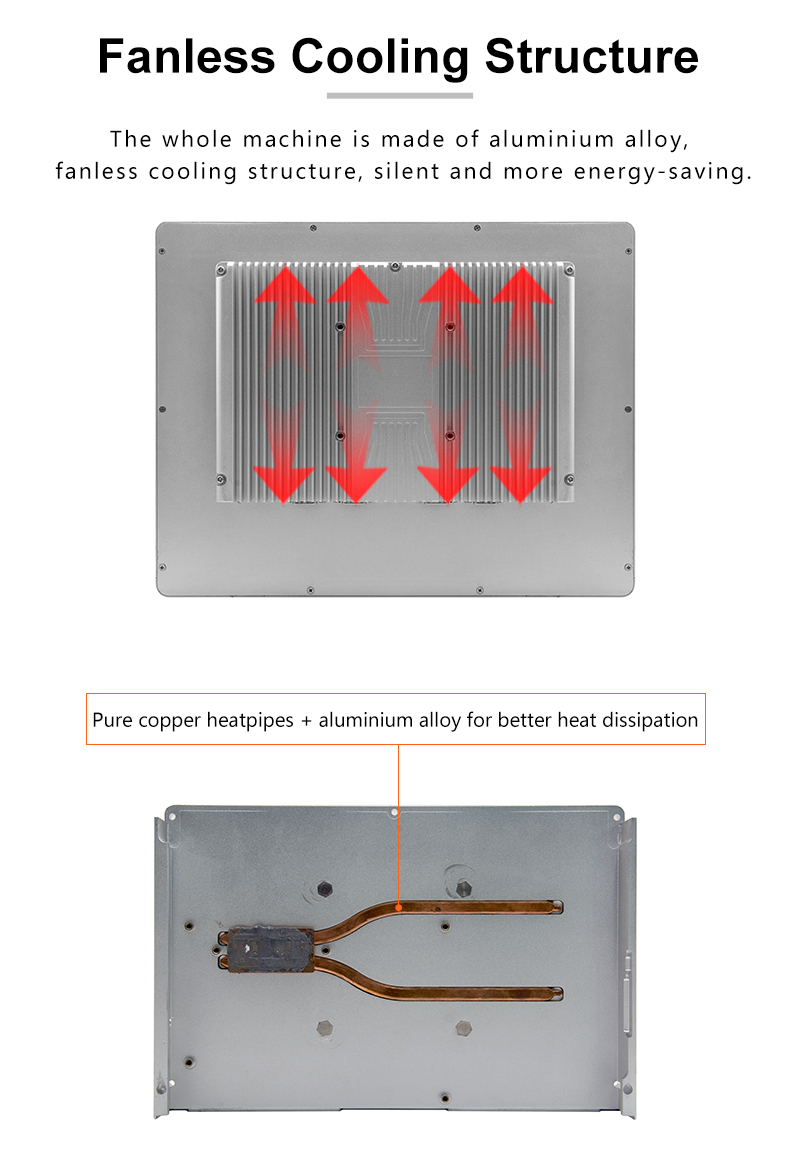 Fanless Cooling Structure

The whole machine is made of aluminium alloy, fanless cooling structure, silent and more energy-saving.

Pure copper heatpipes + aluminium alloy for better heat dissipation